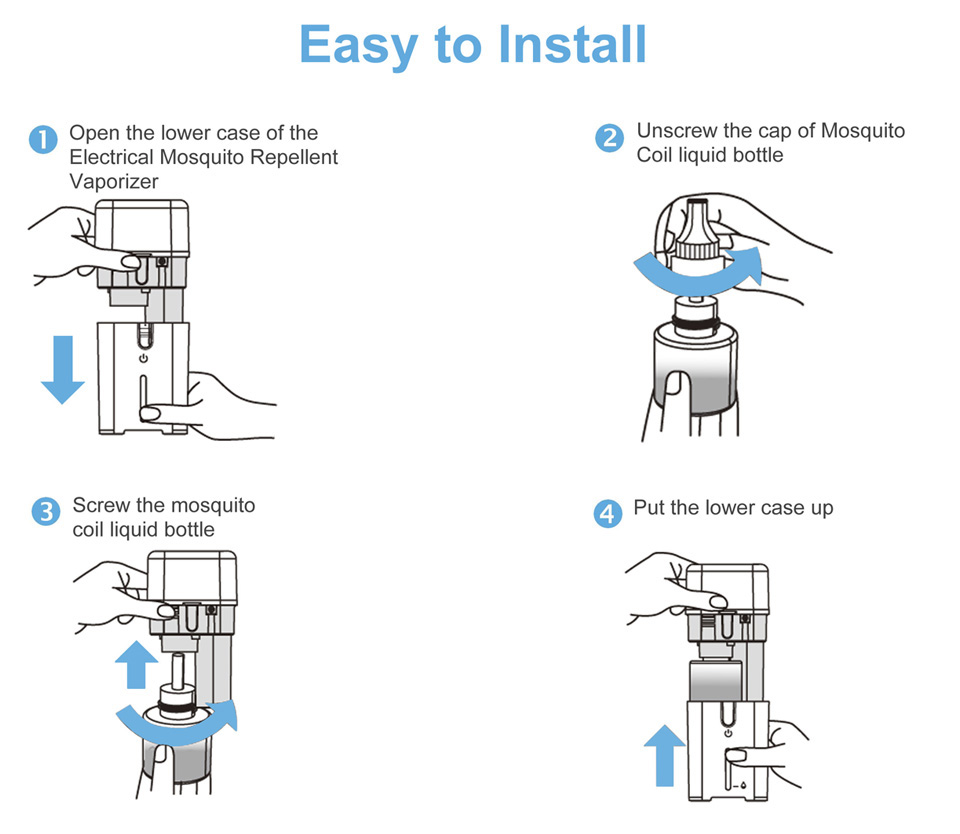 Easy to Install

1 Open the lower case of the Electrical Mosquito Repellent Vaporizer

2 Unscrew the cap of Mosquito Coil liquid bottle

3 Screw the mosquito coil liquid bottle

4 Put the lower case up