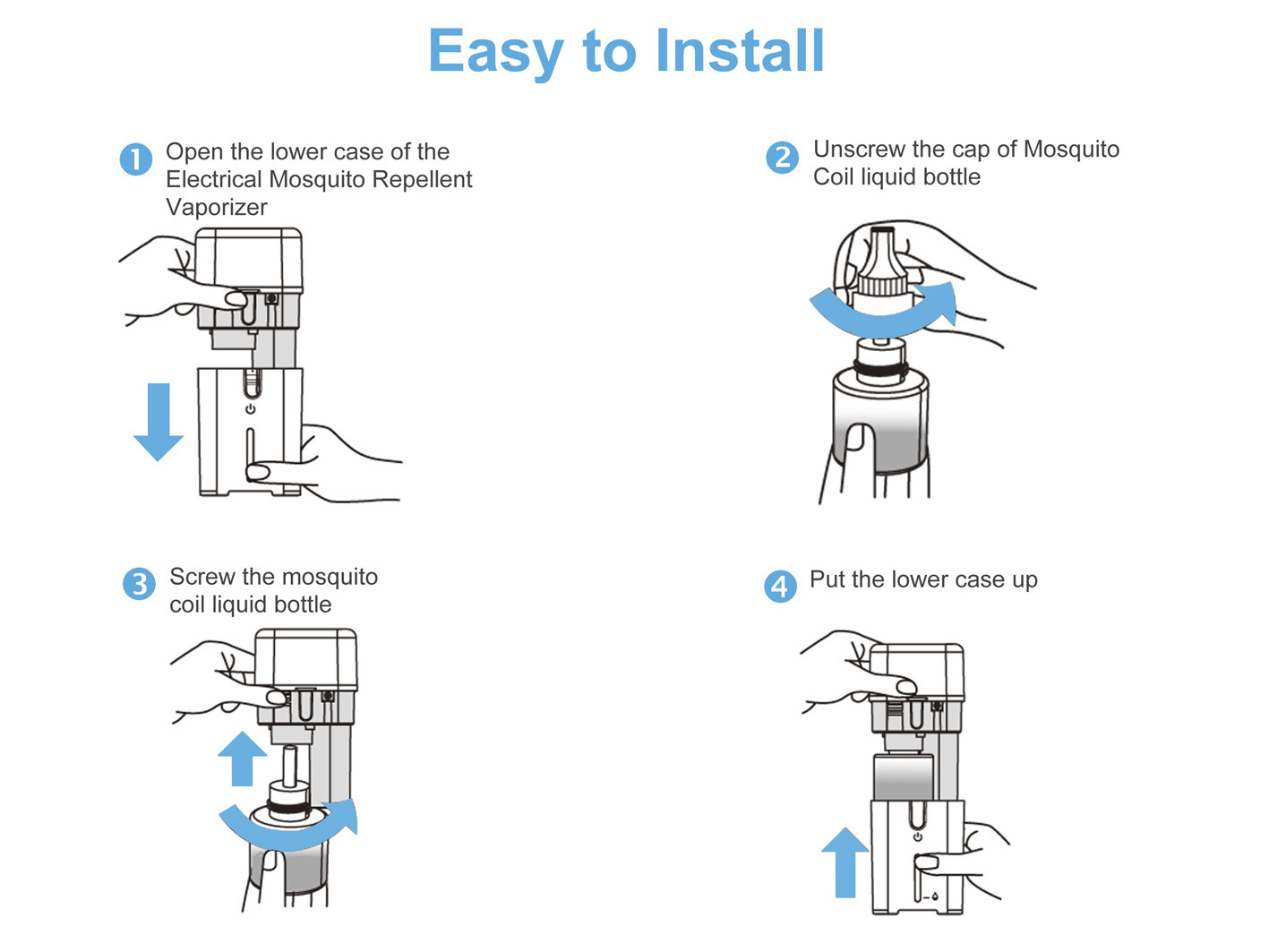 Easy to Install

1 Open the lower case of the Electrical Mosquito Repellent Vaporizer

2 Unscrew the cap of Mosquito Coil liquid bottle

3 Screw the mosquito coil liquid bottle

4 Put the lower case up